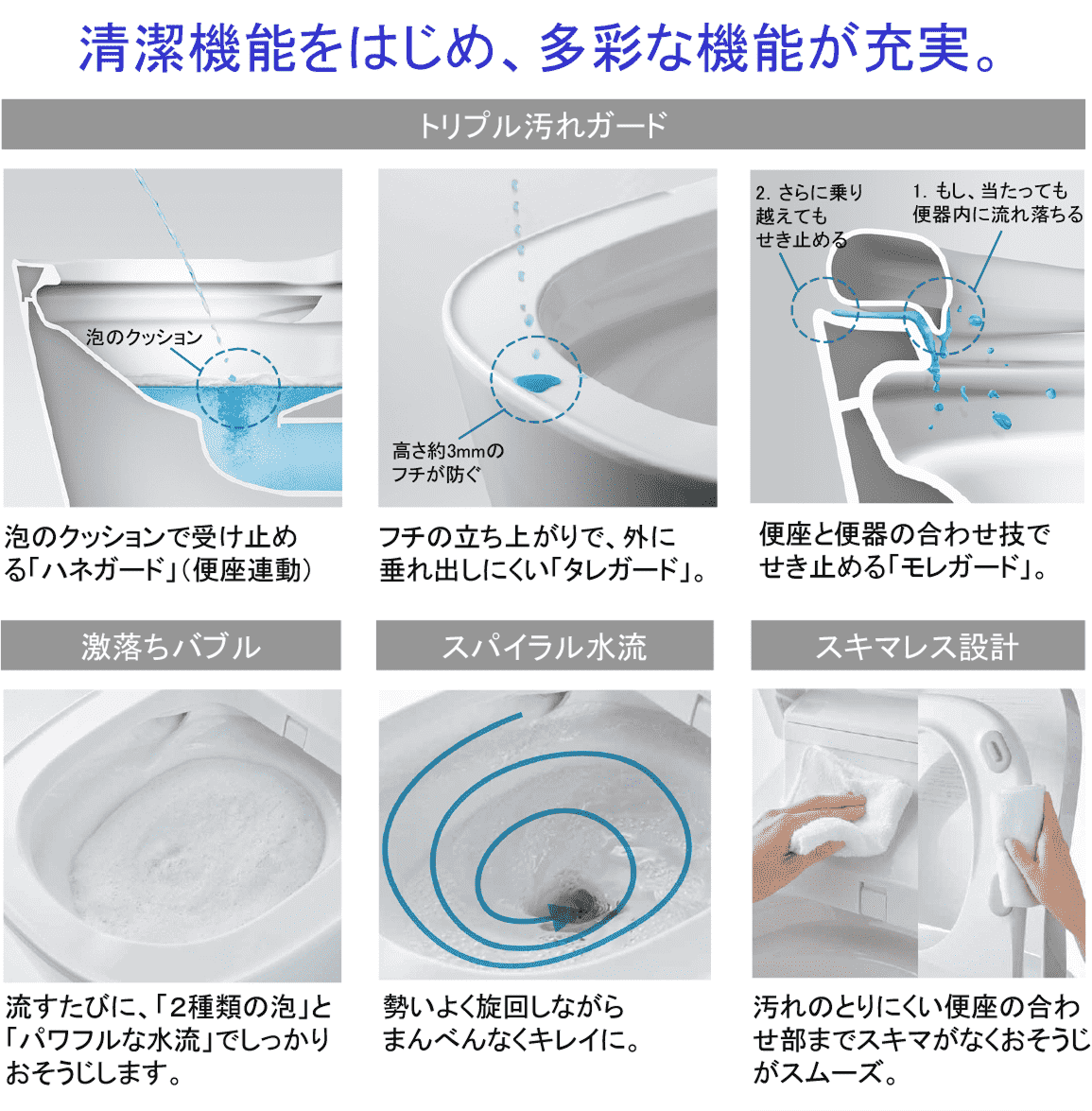 清潔機能をはじめ、多彩な機能が充実。

トリプル汚れガード

泡のクッション

泡のクッションで受け止める「ハネガード」（便座連動）

高さ約3mmのフチが防ぐ

フチの立ち上がりで、外に垂れ出しにくい「タレガード」。

2. さらに乗り越えてもせき止める

1. もし、当たっても便器内に流れ落ちる

便座と便器の合わせ技でせき止める「モレガード」。

激落ちバブル

流すたびに、「2種類の泡」と「パワフルな水流」でしっかりおそうじします。

スパイラル水流

勢いよく旋回しながらまんべんなくキレイに。

スキマレス設計

汚れのとりにくい便座の合わせ部までスキマがなくおそうじがスムーズ。